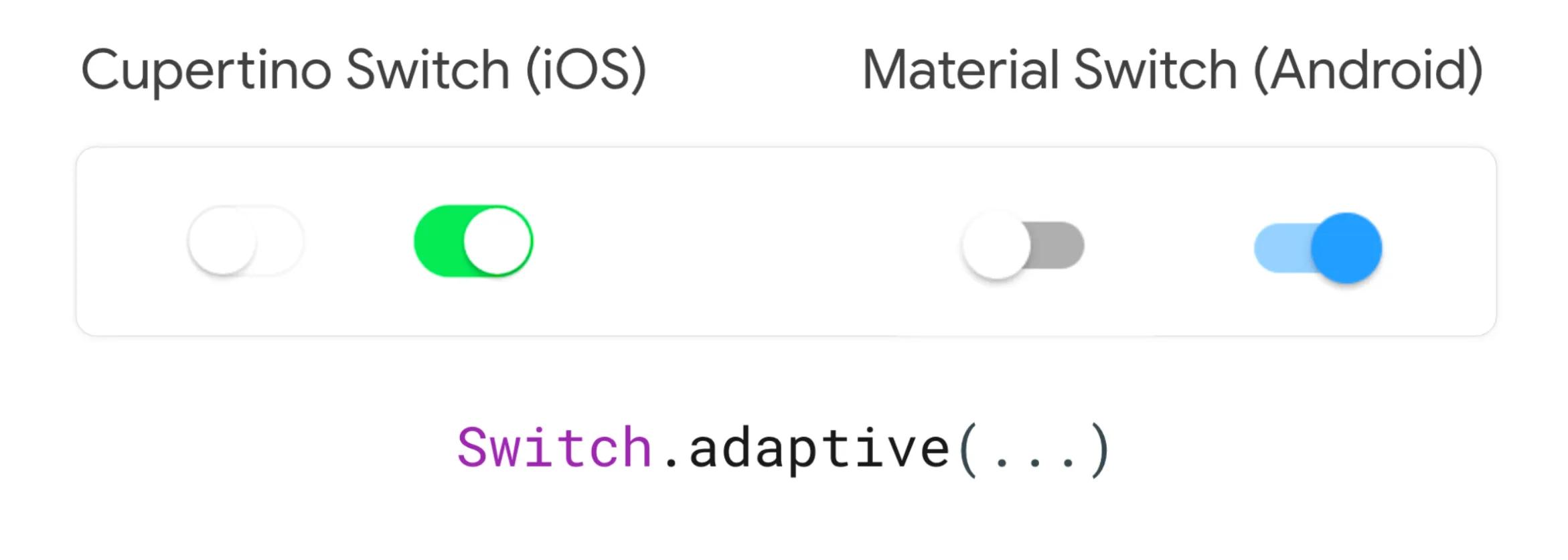 Cupertino Switch (iOS)

Material Switch (Android)

Switch.adaptive(...)